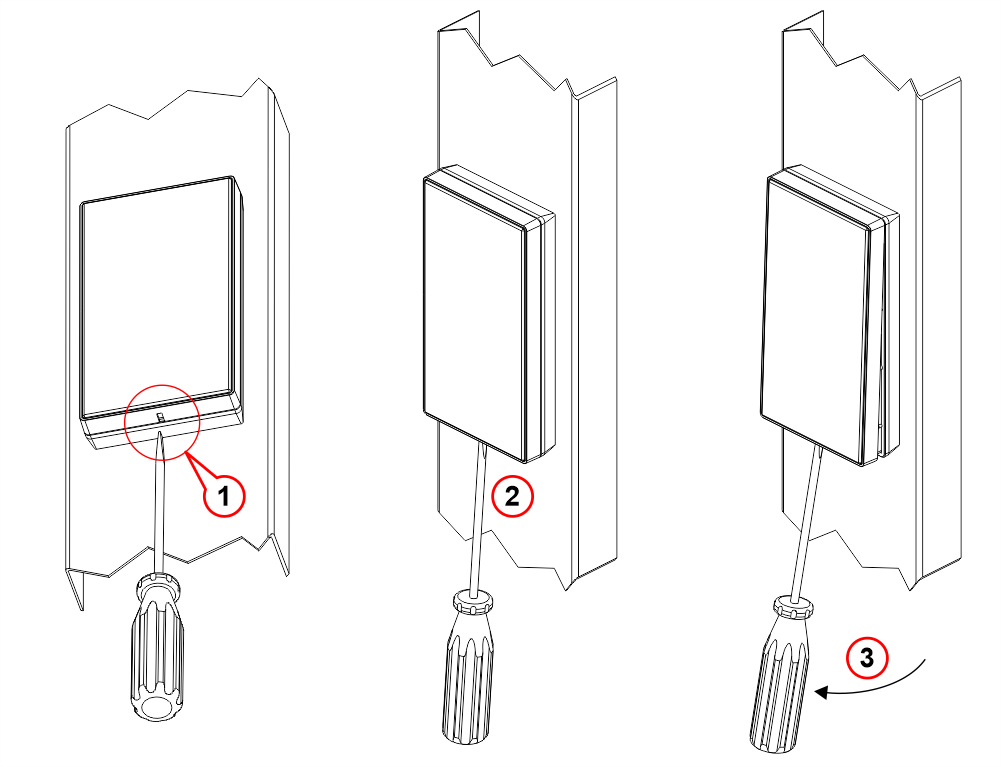 1

2

3