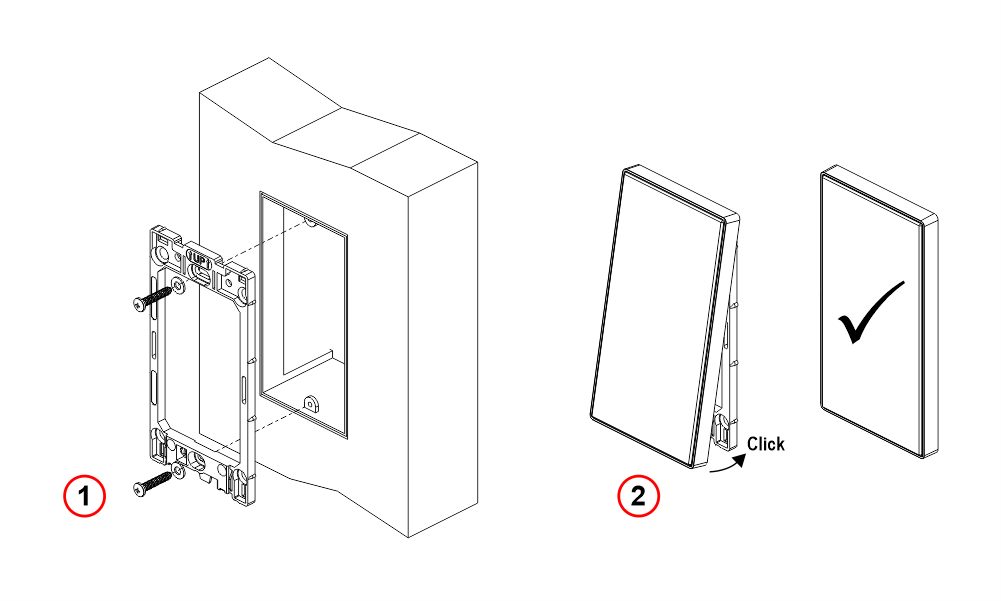 1

Click

2