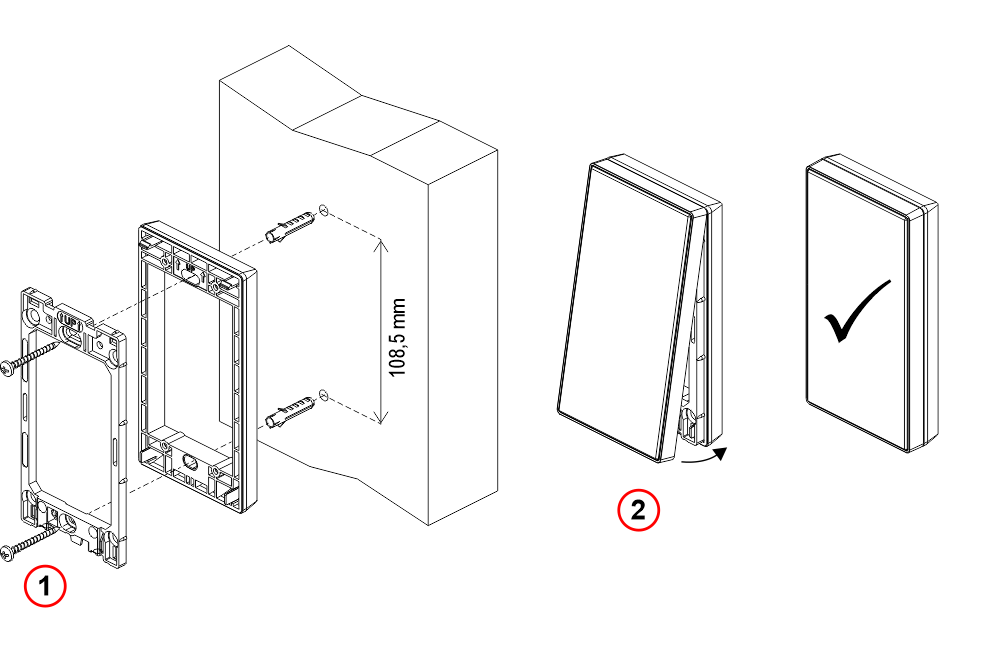 108,5 mm

1

2