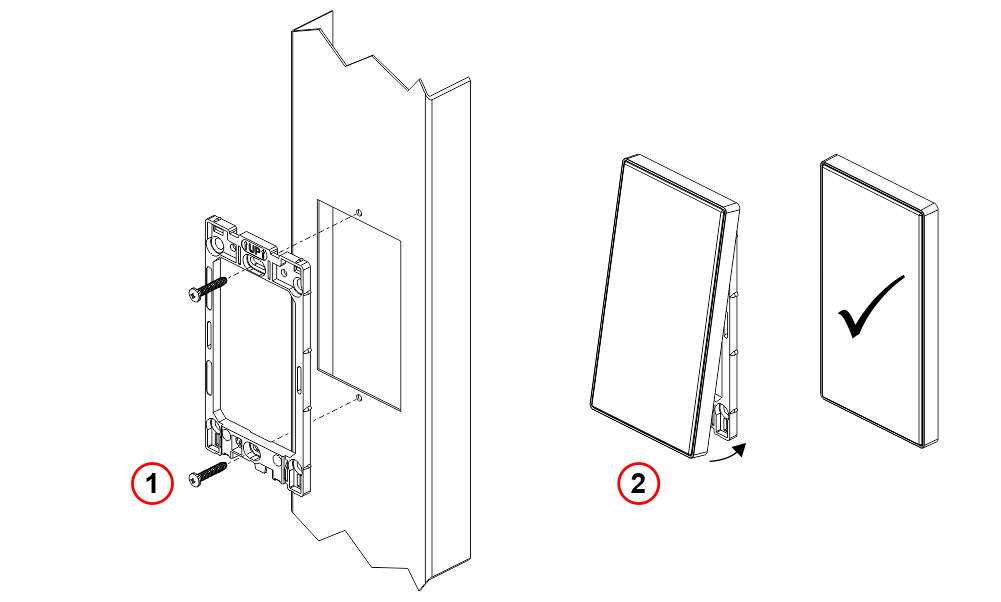 UP

1

2