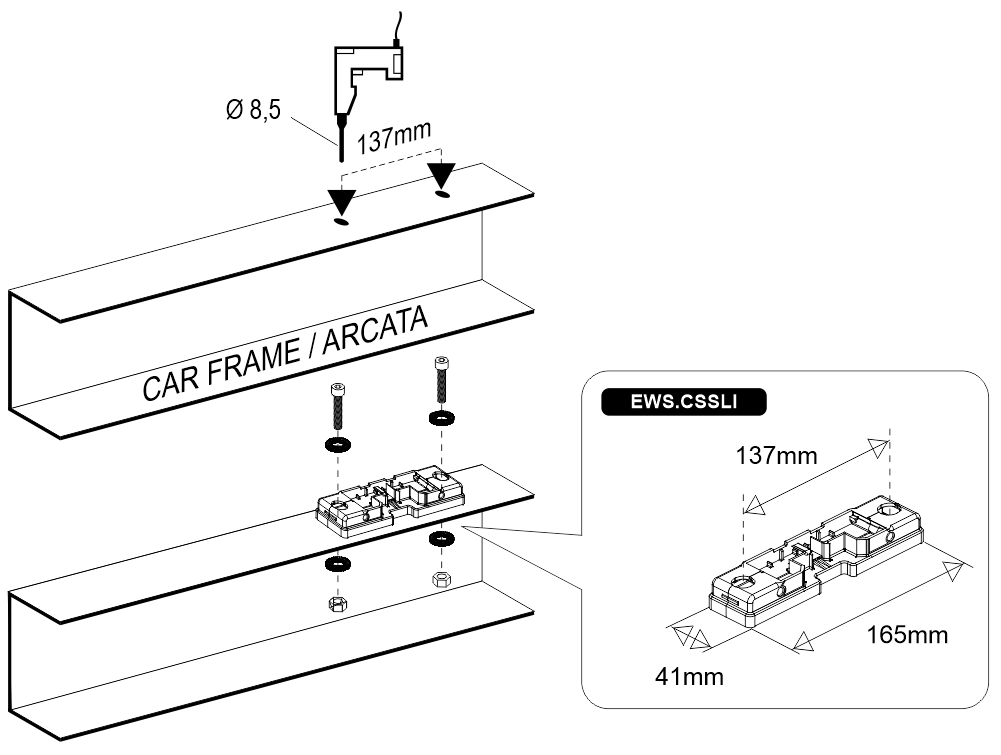 Ø 8,5
137mm
CAR FRAME / ARCATA
EWS.CSSLI
137mm
165mm
41mm