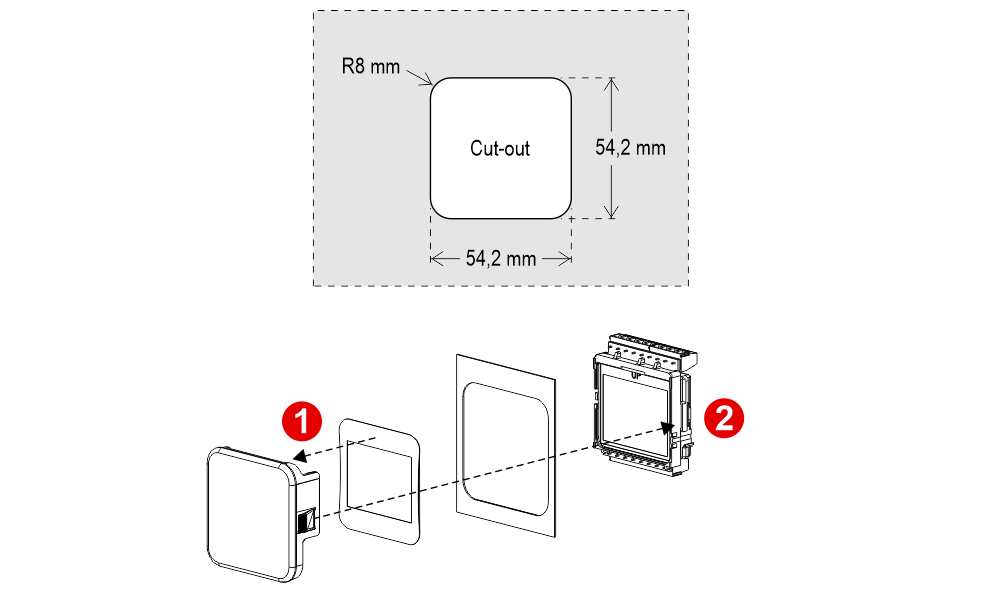 R8 mm

Cut-out

54,2 mm

54,2 mm

1

2