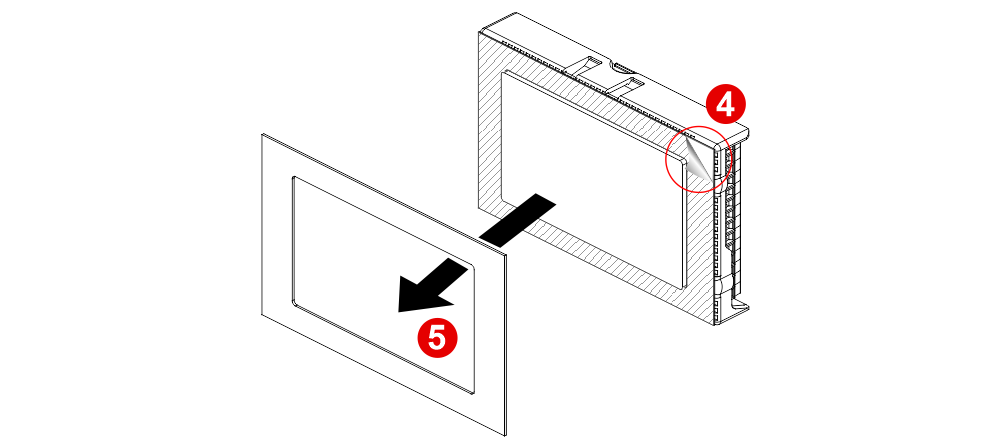 4
5