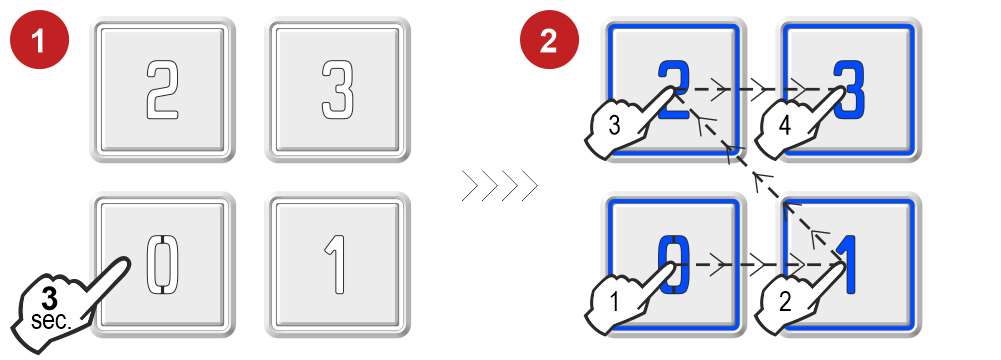 1

2 3

0 1

3 sec.

2

2 3

3 4

0 1

1 2