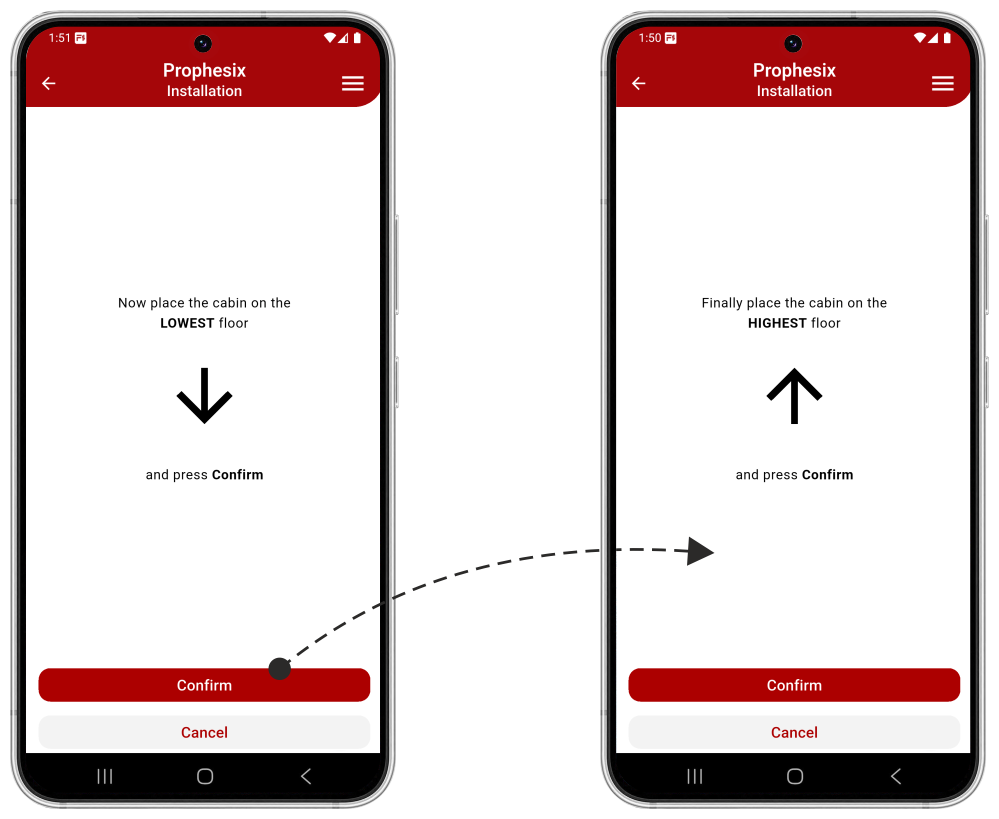 1:51

Prophesix
Installation

Now place the cabin on the **LOWEST** floor

and press **Confirm**

Confirm

Cancel

1:50

Prophesix
Installation

Finally place the cabin on the **HIGHEST** floor

and press **Confirm**

Confirm

Cancel