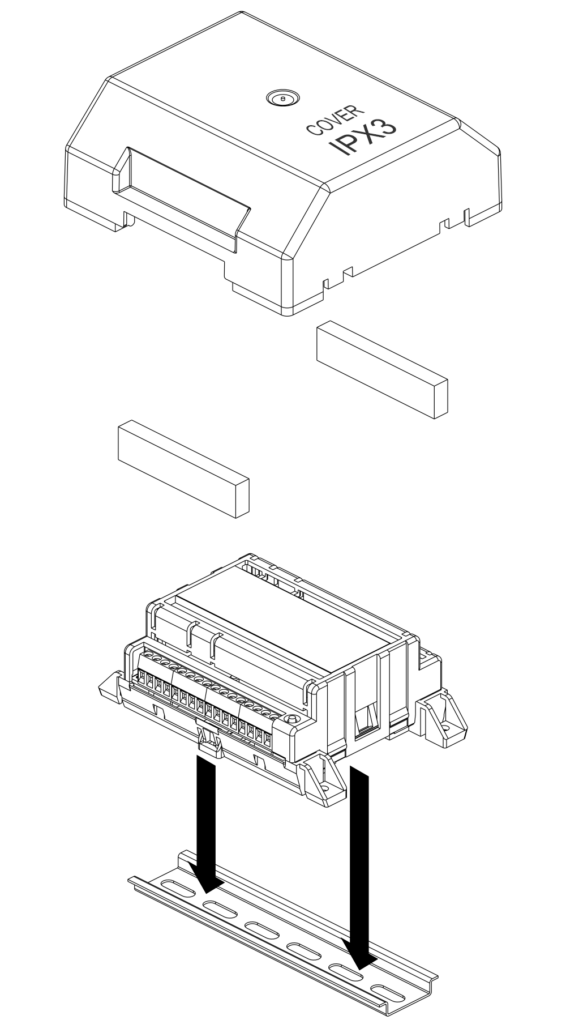 COVER
IPX3