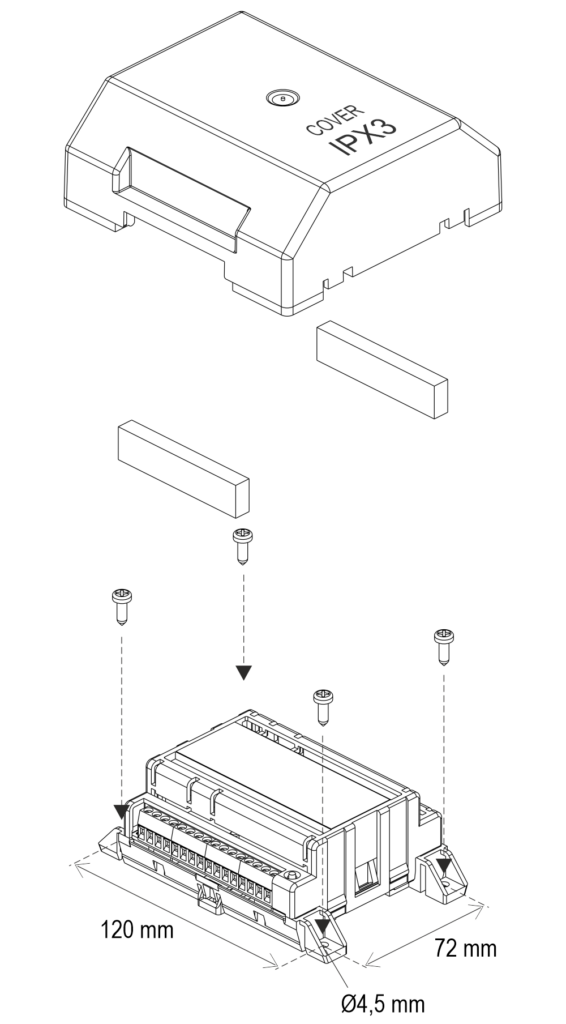 COVER
IPX3

120 mm

72 mm

Ø4,5 mm