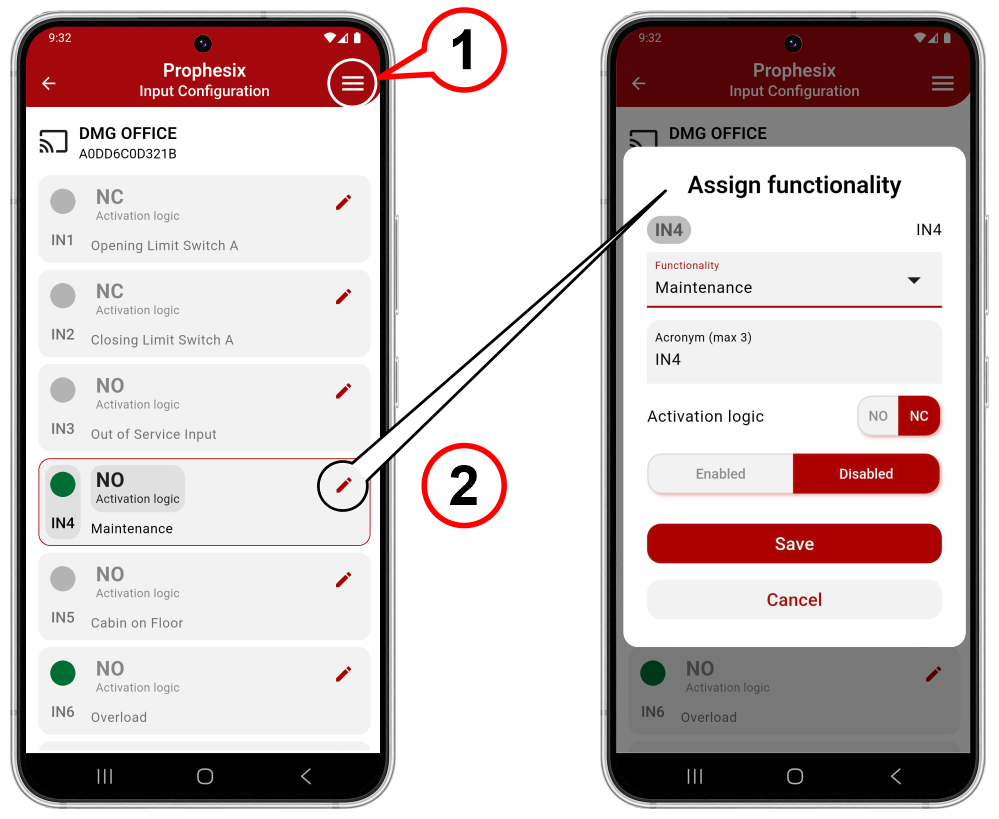 9:32

Prophesix
Input Configuration

1

DMG OFFICE
A0DD6C0D321B

NC
Activation logic
IN1 Opening Limit Switch A

NC
Activation logic
IN2 Closing Limit Switch A

NO
Activation logic
IN3 Out of Service Input

NO
Activation logic
IN4 Maintenance

2

NO
Activation logic
IN5 Cabin on Floor

NO
Activation logic
IN6 Overload

9:32

Prophesix
Input Configuration

DMG OFFICE

Assign functionality

IN4 IN4

Functionality
Maintenance

Acronym (max 3)
IN4

Activation logic NO NC

Enabled Disabled

Save

Cancel

NO
Activation logic
IN6 Overload