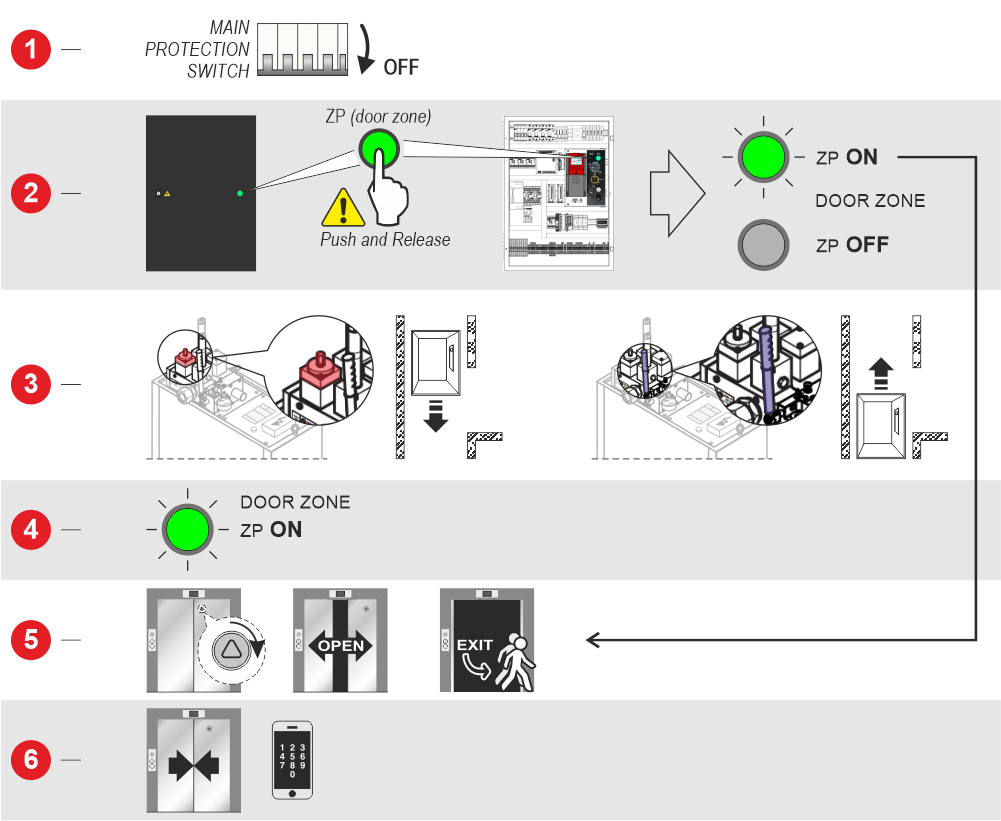 1

MAIN PROTECTION SWITCH

OFF

2

ZP (door zone)

Push and Release

ZP ON

DOOR ZONE

ZP OFF

3

4

DOOR ZONE

ZP ON

5

OPEN

EXIT

6

1 2 3
4 5 6
7 8 9
0